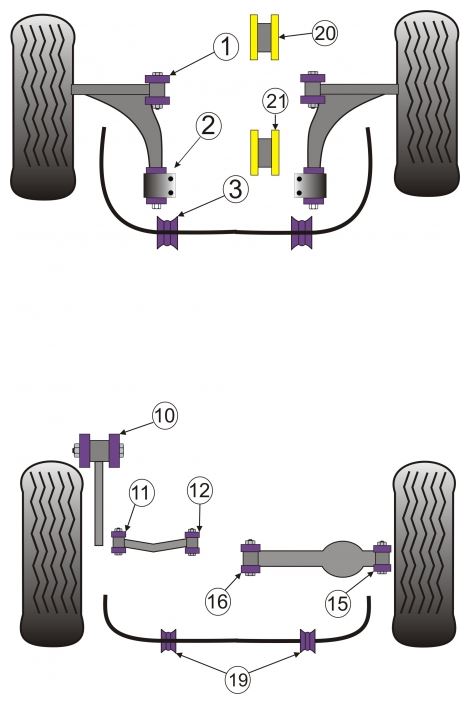 1
20
21
2
3
10
11
12
16
15
19